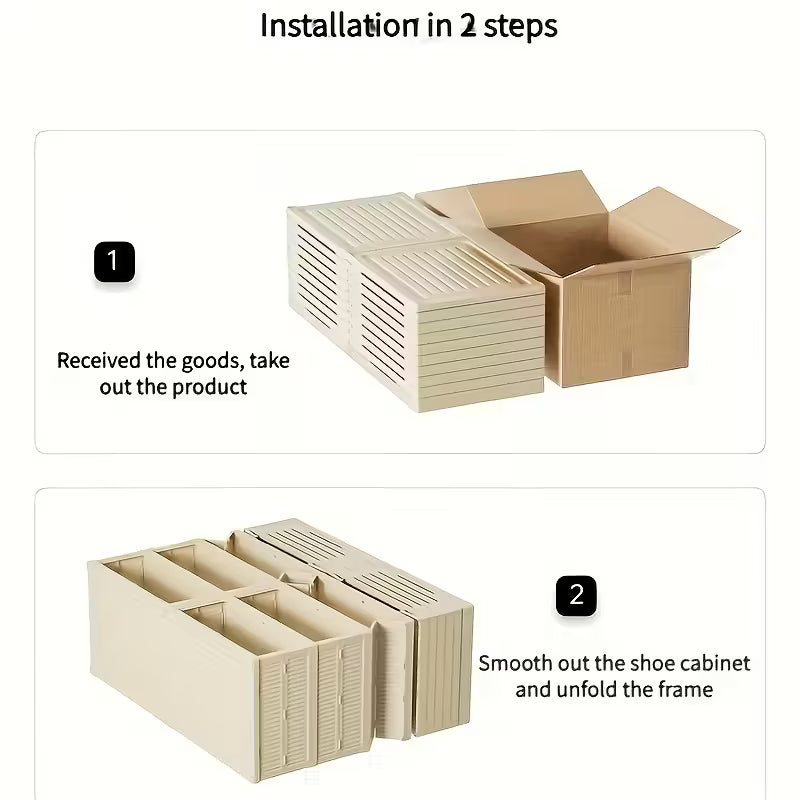 Installation in 2 steps

1

Received the goods, take out the product

2

Smooth out the shoe cabinet and unfold the frame